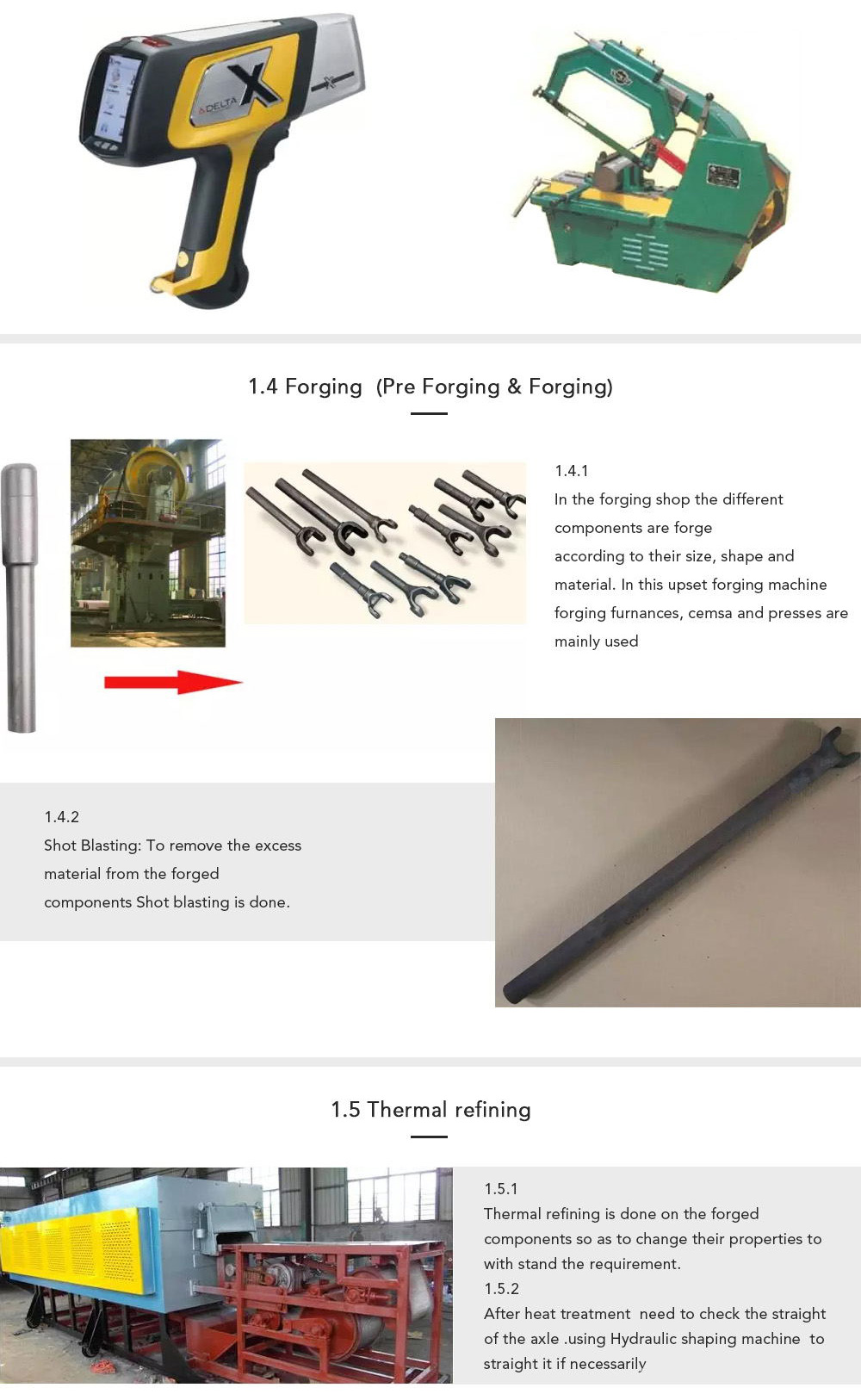 DELTA X

1.4 Forging (Pre Forging & Forging)

1.4.1
In the forging shop the different components are forge according to their size, shape and material. In this upset forging machine forging furnances, cemsa and presses are mainly used

1.4.2
Shot Blasting: To remove the excess material from the forged components Shot blasting is done.

1.5 Thermal refining

1.5.1
Thermal refining is done on the forged components so as to change their properties to with stand the requirement.
1.5.2
After heat treatment need to check the straight of the axle .using Hydraulic shaping machine to straight it if necessarily